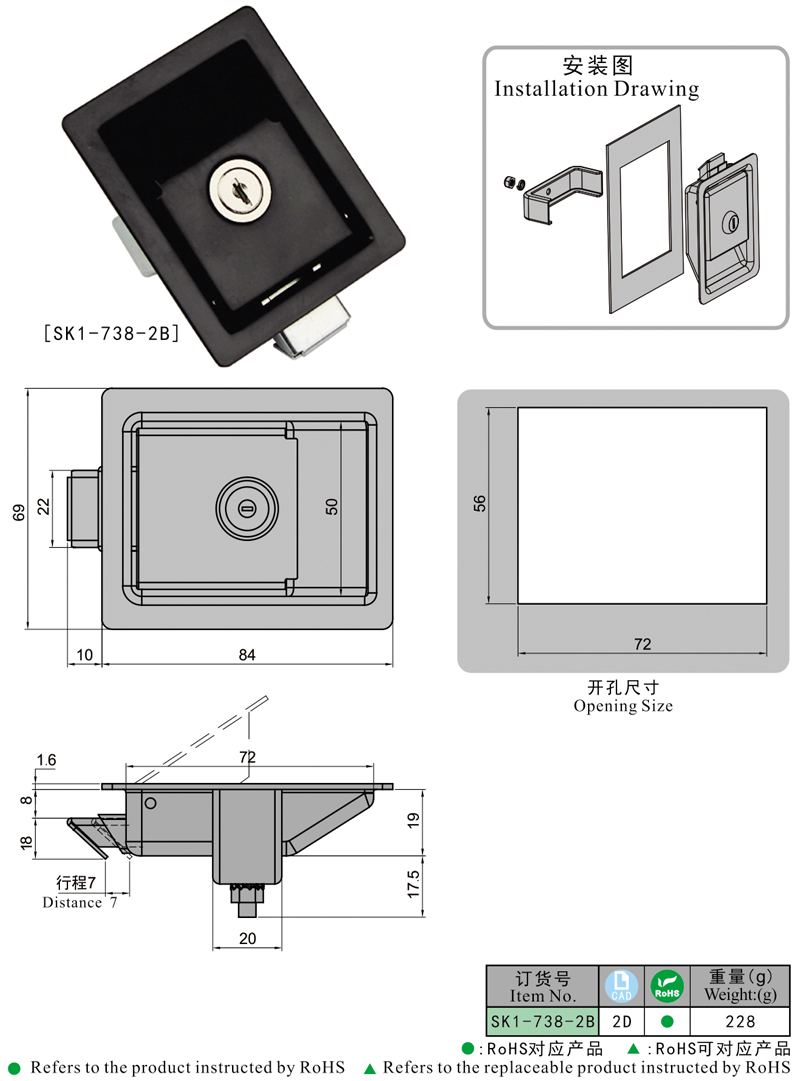 [SK1-738-2B]

安装图
Installation Drawing

69
22
50
10
84

56
72

开孔尺寸
Opening Size

1.6
72
8
18
19
17.5
行程7
Distance 7
20

| 订货号 Item No. | CAD | RoHS | 重量(g) Weight:(g) |
|---|---|---|---|
| SK1-738-2B | 2D | ● | 228 |

●:RoHS对应产品 ▲:RoHS可对应产品

● Refers to the product instructed by RoHS ▲ Refers to the replaceable product instructed by RoHS