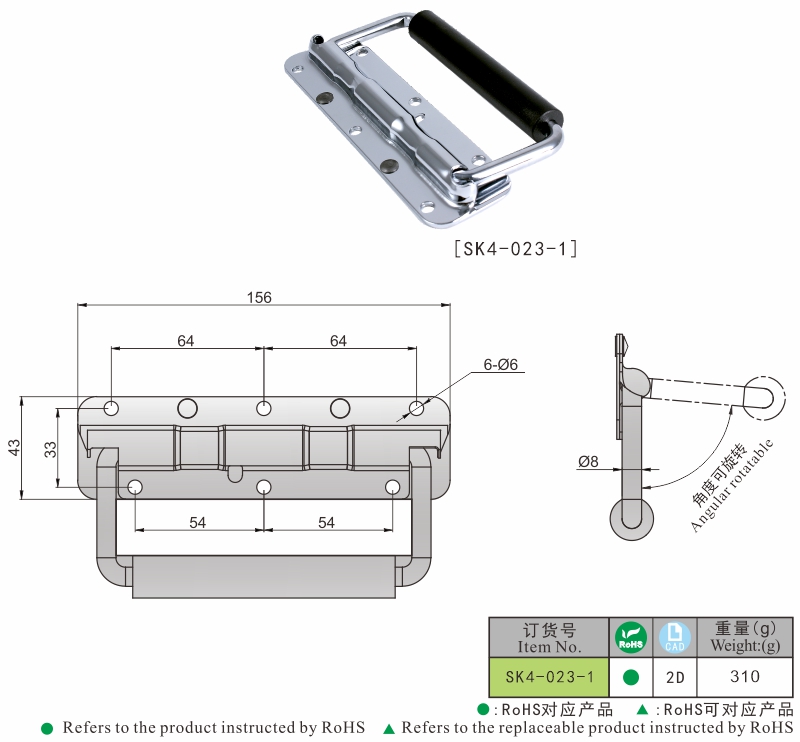 [SK4-023-1]

156

64

64

6-Ø6

43

33

54

54

Ø8

角度可旋转
Angular rotatable

| 订货号 Item No. | RoHS | CAD | 重量(g) Weight:(g) |
|---|---|---|---|
| SK4-023-1 | ● | 2D | 310 |

●:RoHS对应产品 ▲:RoHS可对应产品

● Refers to the product instructed by RoHS ▲ Refers to the replaceable product instructed by RoHS